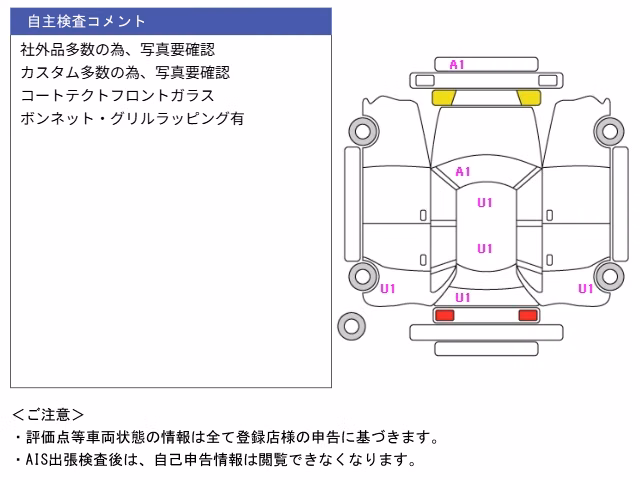 自主検査コメント

社外品多数の為、写真要確認
カスタム多数の為、写真要確認
コートテクトフロントガラス
ボンネット・グリルラッピング有

A1
A1
U1
U1
U1
U1
U1

＜ご注意＞
・評価点等車両状態の情報は全て登録店様の申告に基づきます。
・AIS出張検査後は、自己申告情報は閲覧できなくなります。